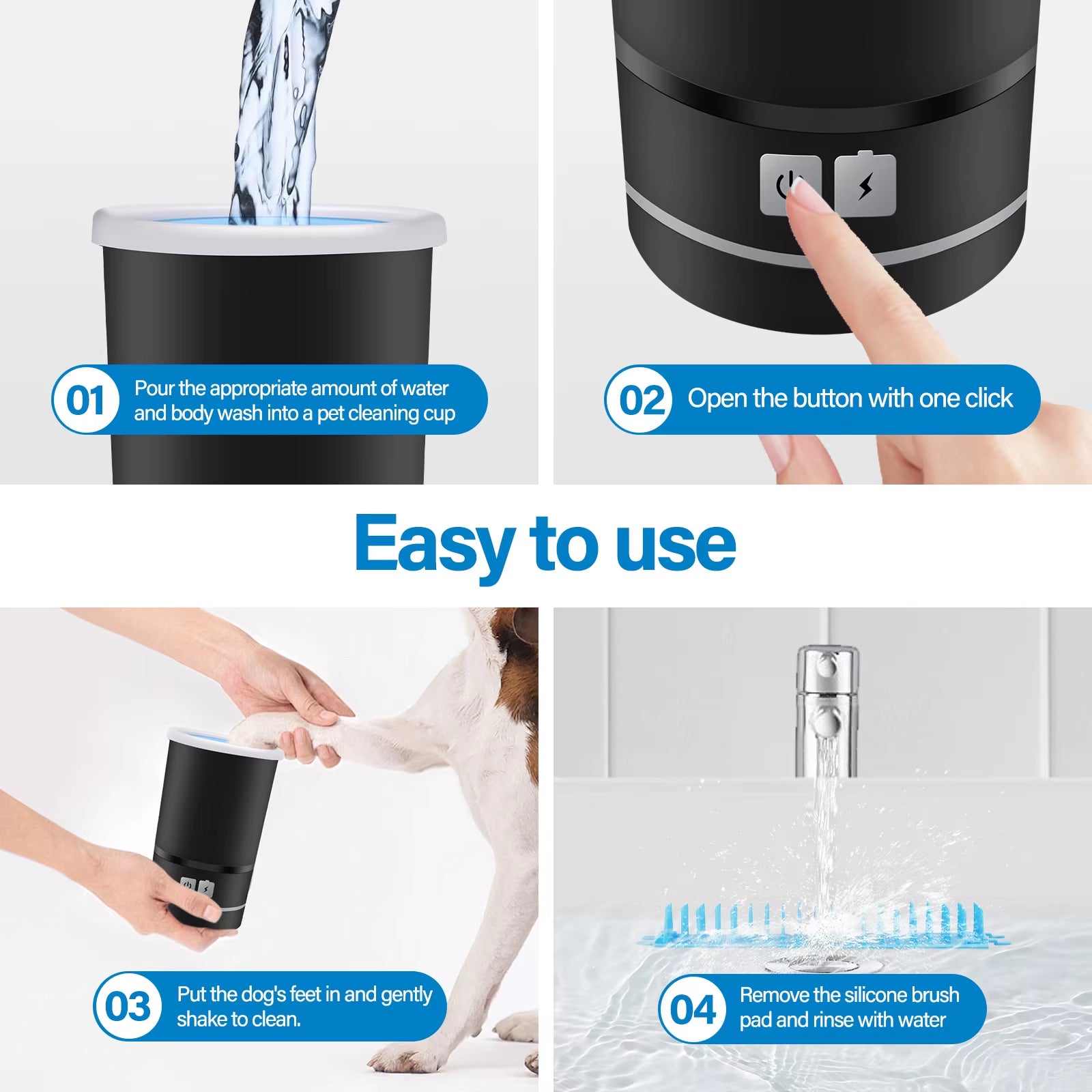 01 Pour the appropriate amount of water and body wash into a pet cleaning cup

02 Open the button with one click

Easy to use

03 Put the dog's feet in and gently shake to clean.

04 Remove the silicone brush pad and rinse with water